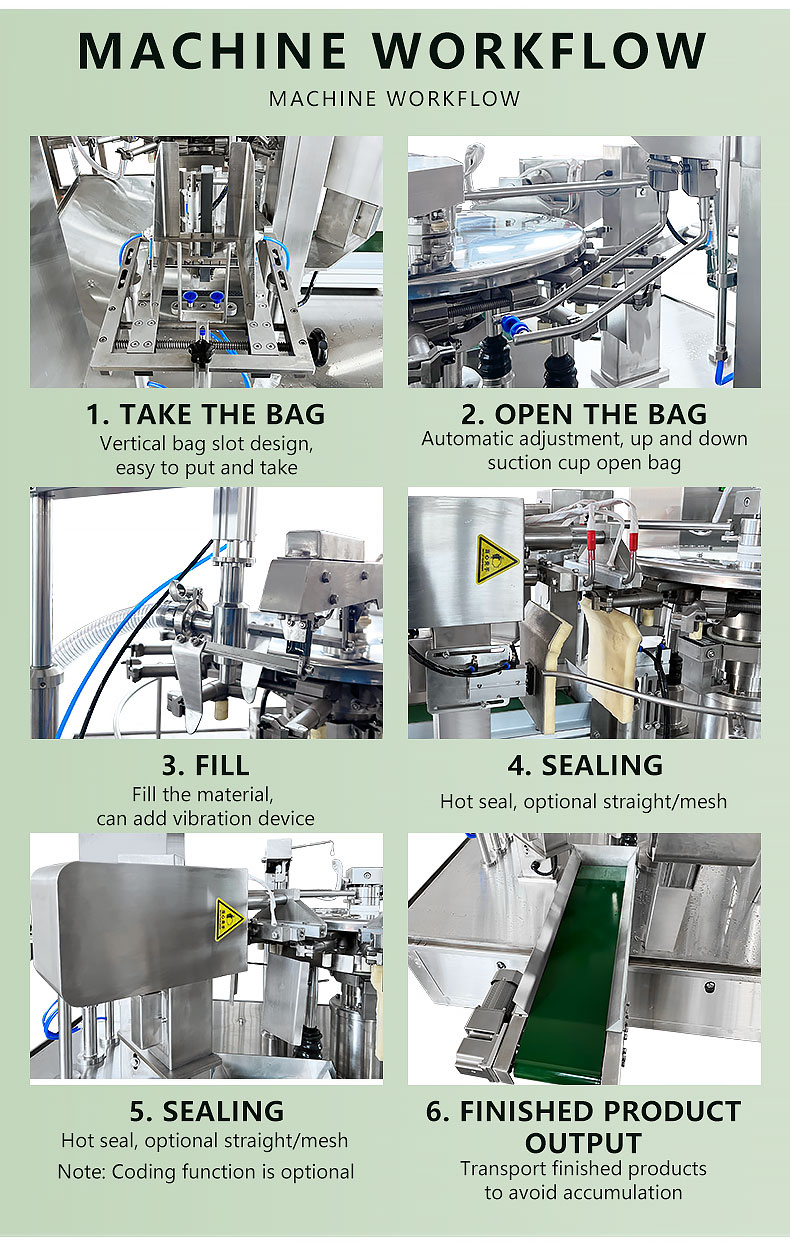 MACHINE WORKFLOW
MACHINE WORKFLOW

1. TAKE THE BAG
Vertical bag slot design, easy to put and take

2. OPEN THE BAG
Automatic adjustment, up and down suction cup open bag

3. FILL
Fill the material, can add vibration device

4. SEALING
Hot seal, optional straight/mesh

5. SEALING
Hot seal, optional straight/mesh
Note: Coding function is optional

6. FINISHED PRODUCT OUTPUT
Transport finished products to avoid accumulation